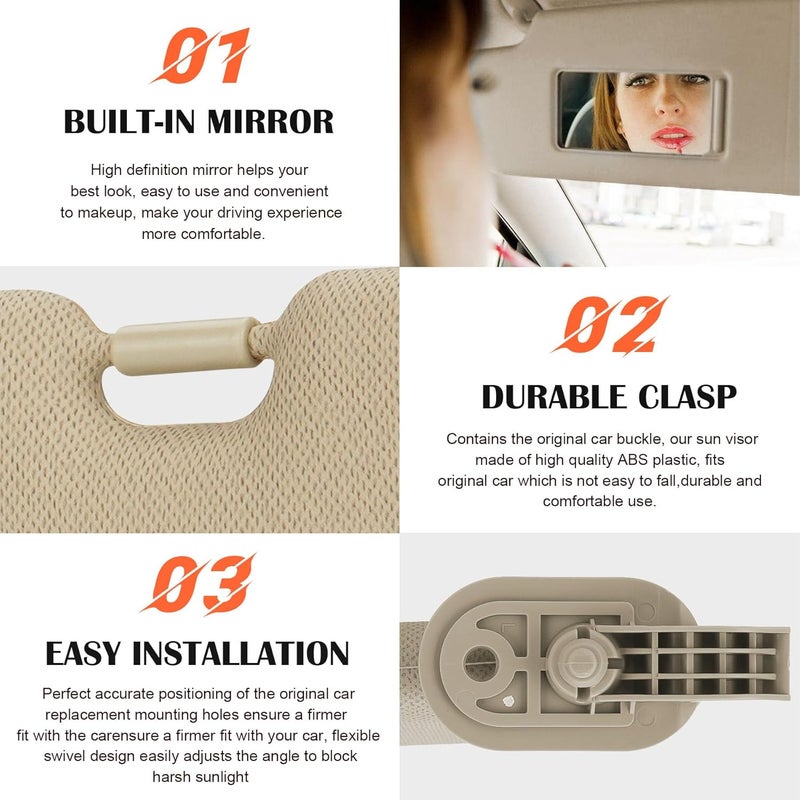 01

BUILT-IN MIRROR

High definition mirror helps your best look, easy to use and convenient to makeup, make your driving experience more comfortable.

02

DURABLE CLASP

Contains the original car buckle, our sun visor made of high quality ABS plastic, fits original car which is not easy to fall,durable and comfortable use.

03

EASY INSTALLATION

Perfect accurate positioning of the original car replacement mounting holes ensure a firmer fit with the carensure a firmer fit with your car, flexible swivel design easily adjusts the angle to block harsh sunlight